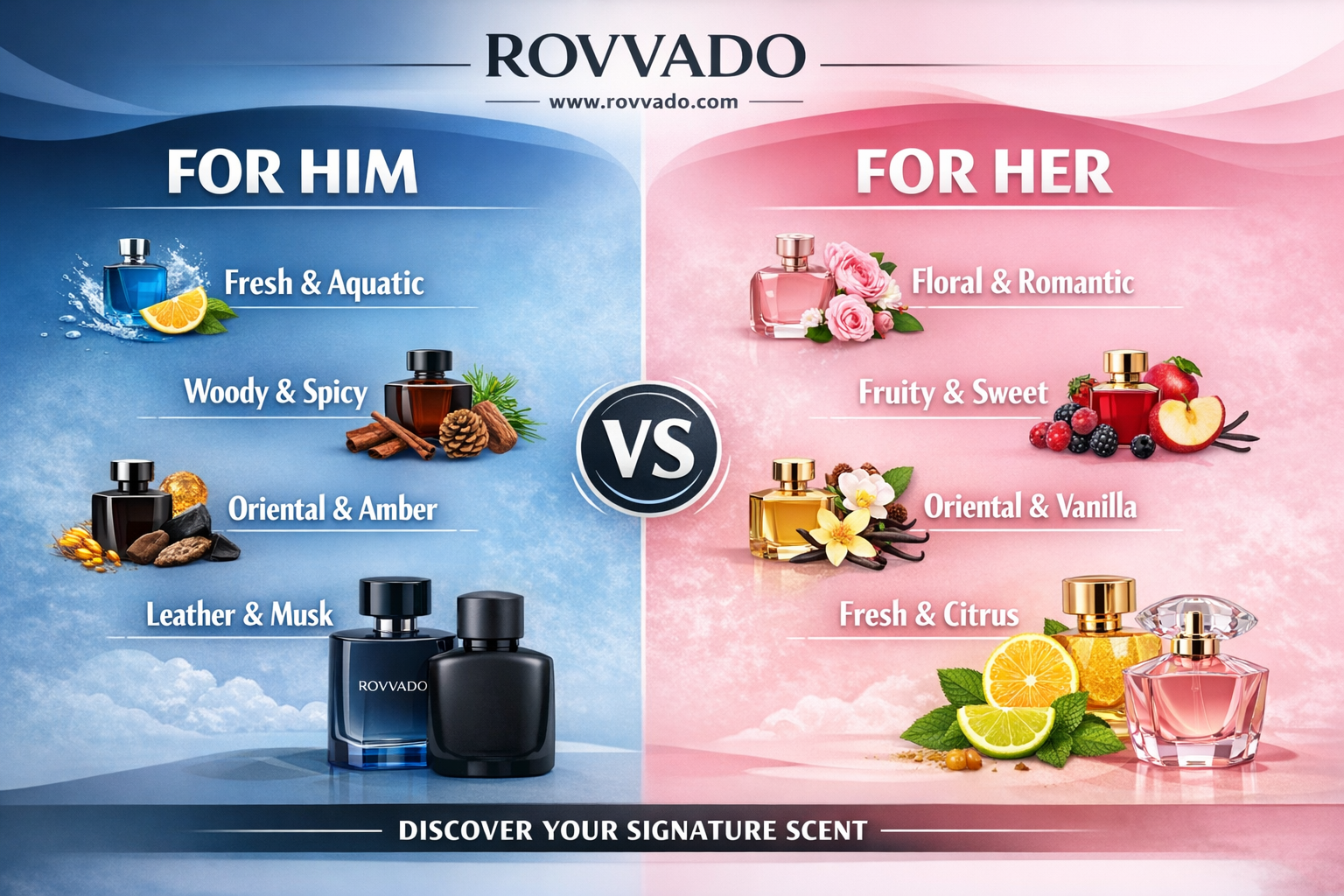 ROVVADO
www.rovvado.com

FOR HIM

Fresh & Aquatic

Woody & Spicy

Oriental & Amber

Leather & Musk

ROVVADO

VS

FOR HER

Floral & Romantic

Fruity & Sweet

Oriental & Vanilla

Fresh & Citrus

DISCOVER YOUR SIGNATURE SCENT